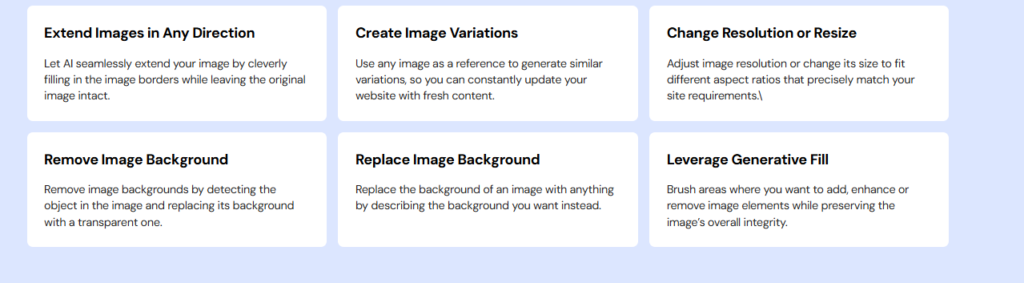 Extend Images in Any Direction

Let AI seamlessly extend your image by cleverly filling in the image borders while leaving the original image intact.

Create Image Variations

Use any image as a reference to generate similar variations, so you can constantly update your website with fresh content.

Change Resolution or Resize

Adjust image resolution or change its size to fit different aspect ratios that precisely match your site requirements.\

Remove Image Background

Remove image backgrounds by detecting the object in the image and replacing its background with a transparent one.

Replace Image Background

Replace the background of an image with anything by describing the background you want instead.

Leverage Generative Fill

Brush areas where you want to add, enhance or remove image elements while preserving the image's overall integrity.