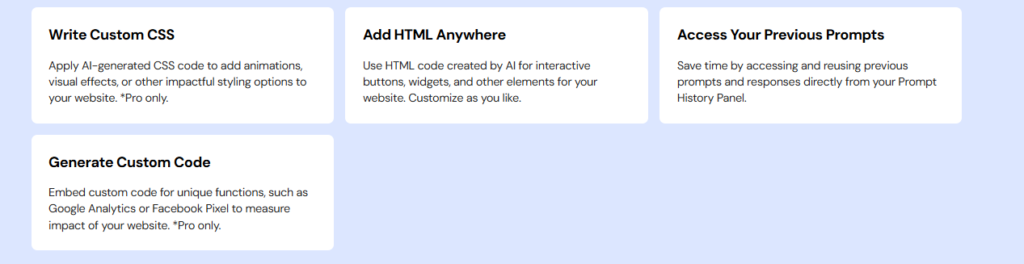 Write Custom CSS

Apply AI-generated CSS code to add animations, visual effects, or other impactful styling options to your website. *Pro only.

Add HTML Anywhere

Use HTML code created by AI for interactive buttons, widgets, and other elements for your website. Customize as you like.

Access Your Previous Prompts

Save time by accessing and reusing previous prompts and responses directly from your Prompt History Panel.

Generate Custom Code

Embed custom code for unique functions, such as Google Analytics or Facebook Pixel to measure impact of your website. *Pro only.